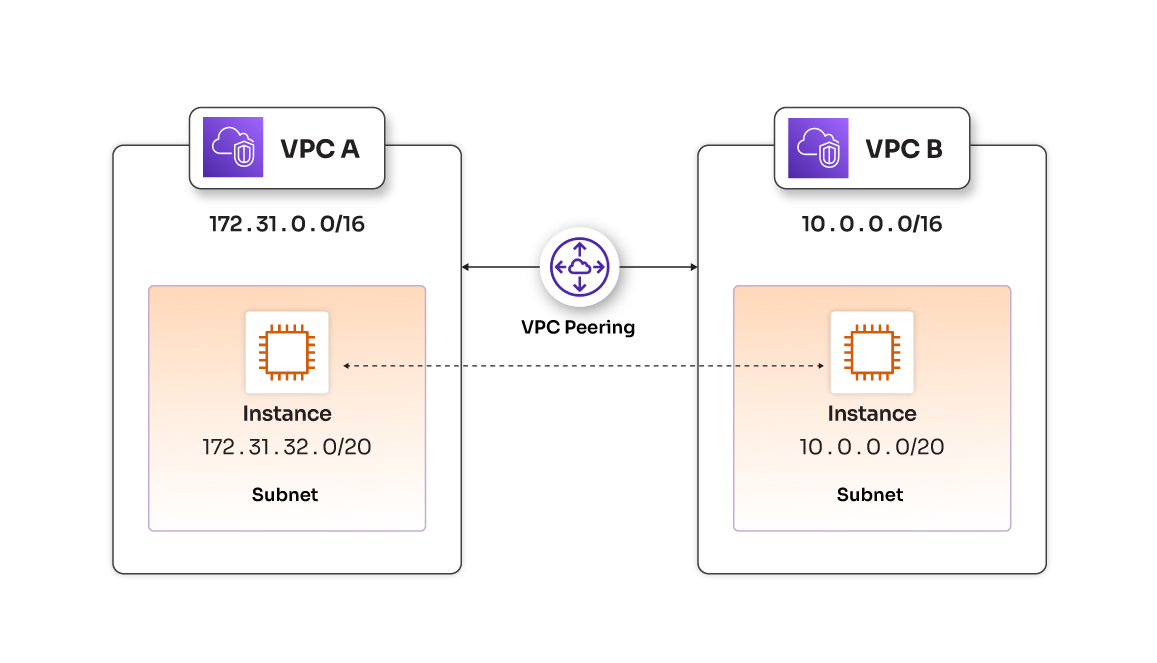 VPC A

172.31.0.0/16

Instance
172.31.32.0/20

Subnet

VPC Peering

VPC B

10.0.0.0/16

Instance
10.0.0.0/20

Subnet